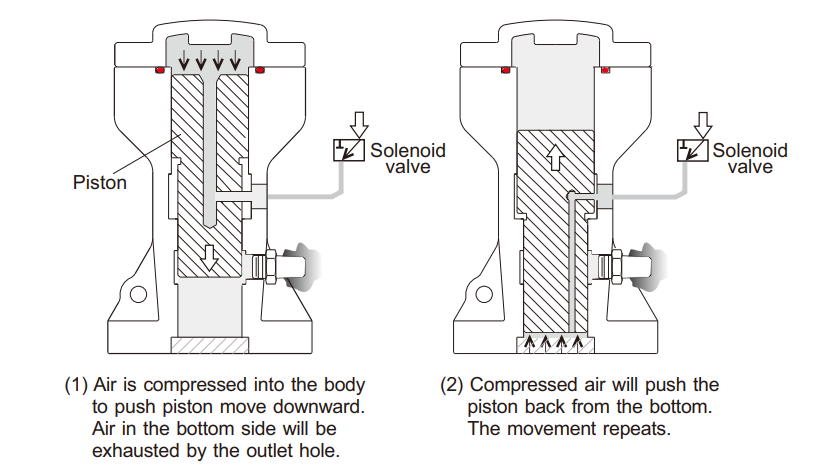 Piston

Solenoid valve

(1) Air is compressed into the body to push piston move downward. Air in the bottom side will be exhausted by the outlet hole.

Solenoid valve

(2) Compressed air will push the piston back from the bottom. The movement repeats.